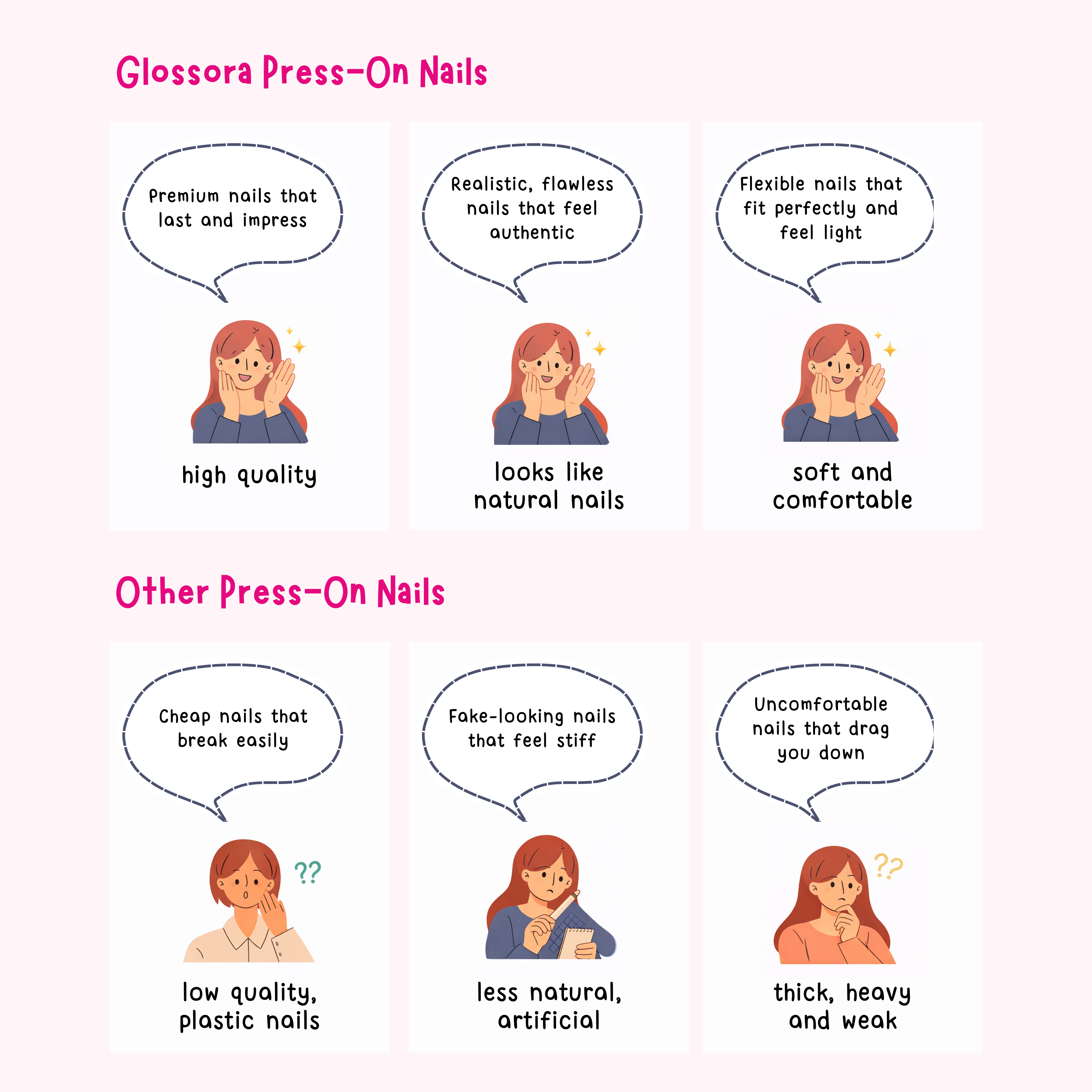 Glossora Press-On Nails

Premium nails that last and impress

high quality

Realistic, flawless nails that feel authentic

looks like natural nails

Flexible nails that fit perfectly and feel light

soft and comfortable

Other Press-On Nails

Cheap nails that break easily

??

low quality, plastic nails

Fake-looking nails that feel stiff

less natural, artificial

Uncomfortable nails that drag you down

??

thick, heavy and weak